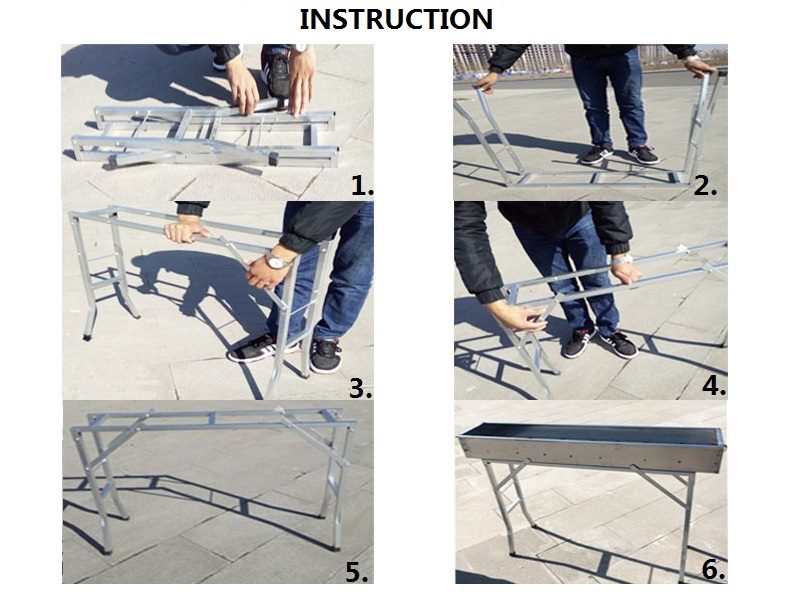 INSTRUCTION

1.

2.

3.

4.

5.

6.