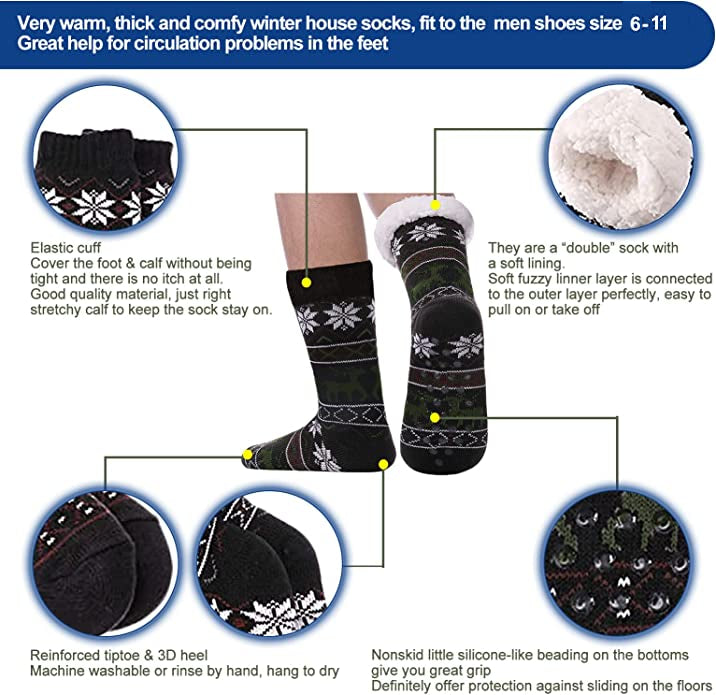 Very warm, thick and comfy winter house socks, fit to the men shoes size 6-11
Great help for circulation problems in the feet

Elastic cuff
Cover the foot & calf without being tight and there is no itch at all.
Good quality material, just right stretchy calf to keep the sock stay on.

They are a "double" sock with a soft lining.
Soft fuzzy linner layer is connected to the outer layer perfectly, easy to pull on or take off

Reinforced tiptoe & 3D heel
Machine washable or rinse by hand, hang to dry

Nonskid little silicone-like beading on the bottoms give you great grip
Definitely offer protection against sliding on the floors