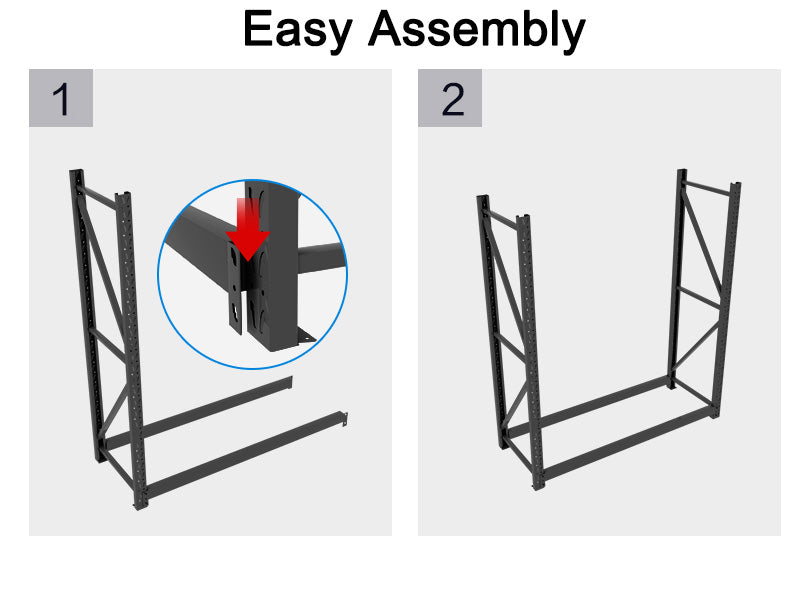 Easy Assembly

1

2